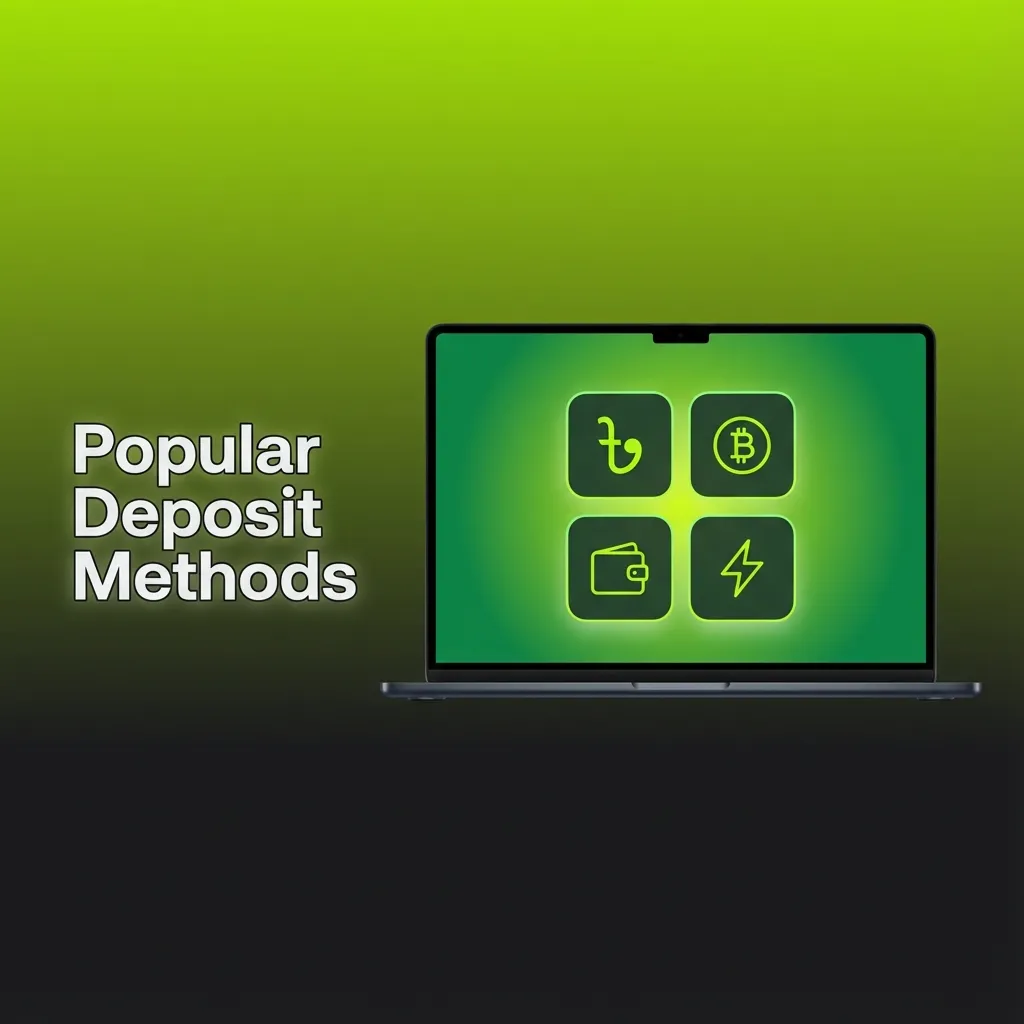 Popular
Deposit
Methods